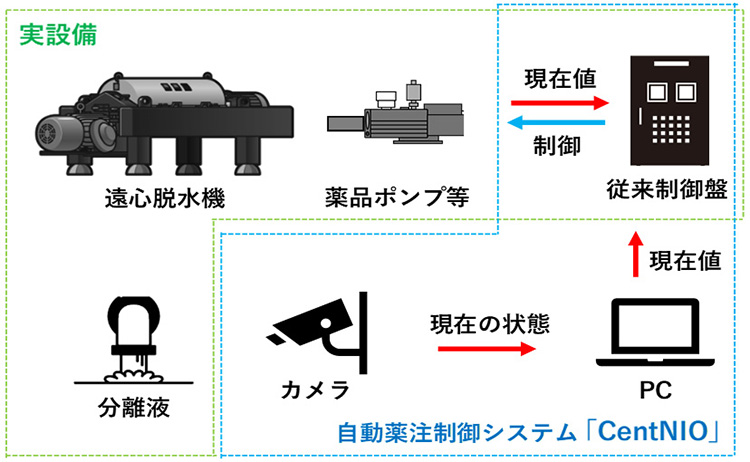 実設備

遠心脱水機

薬品ポンプ等

現在値

制御

従来制御盤

現在値

分離液

カメラ

現在の状態

PC

自動薬注制御システム「CentNIO」